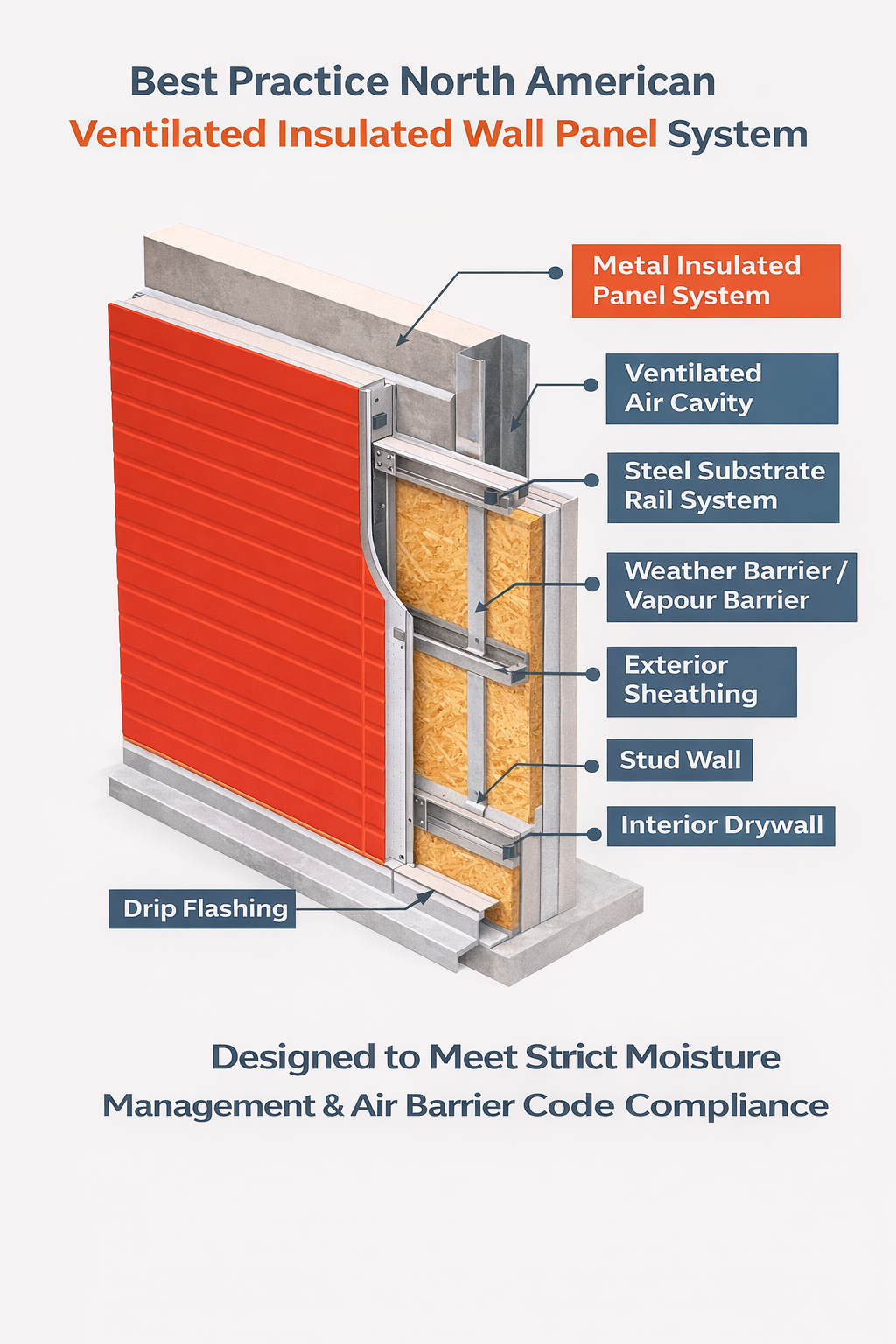 Best Practice North American
Ventilated Insulated Wall Panel System

Metal Insulated Panel System

Ventilated Air Cavity

Steel Substrate Rail System

Weather Barrier / Vapour Barrier

Exterior Sheathing

Stud Wall

Interior Drywall

Drip Flashing

Designed to Meet Strict Moisture Management & Air Barrier Code Compliance